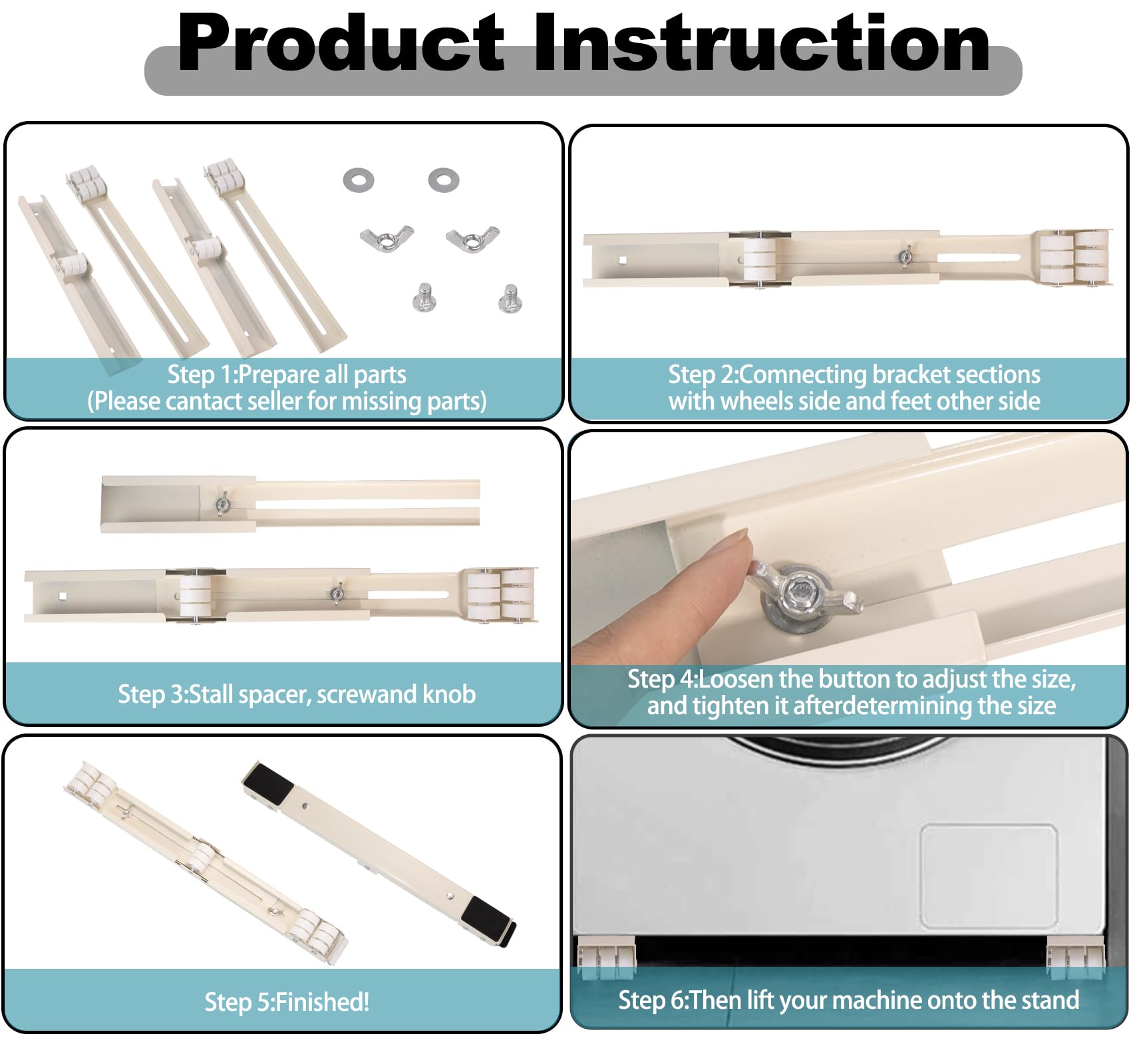 Product Instruction

Step 1:Prepare all parts
(Please cantact seller for missing parts)

Step 2:Comnecting bracket sections with wheels side and feet other side

Step 3:Stall spacer, screwand knob

Step 4:Loosen the button to adjust the size, and tighten it afterdetermining the size

Step 5:Finished!

Step 6:Then lift your machine onto the stand