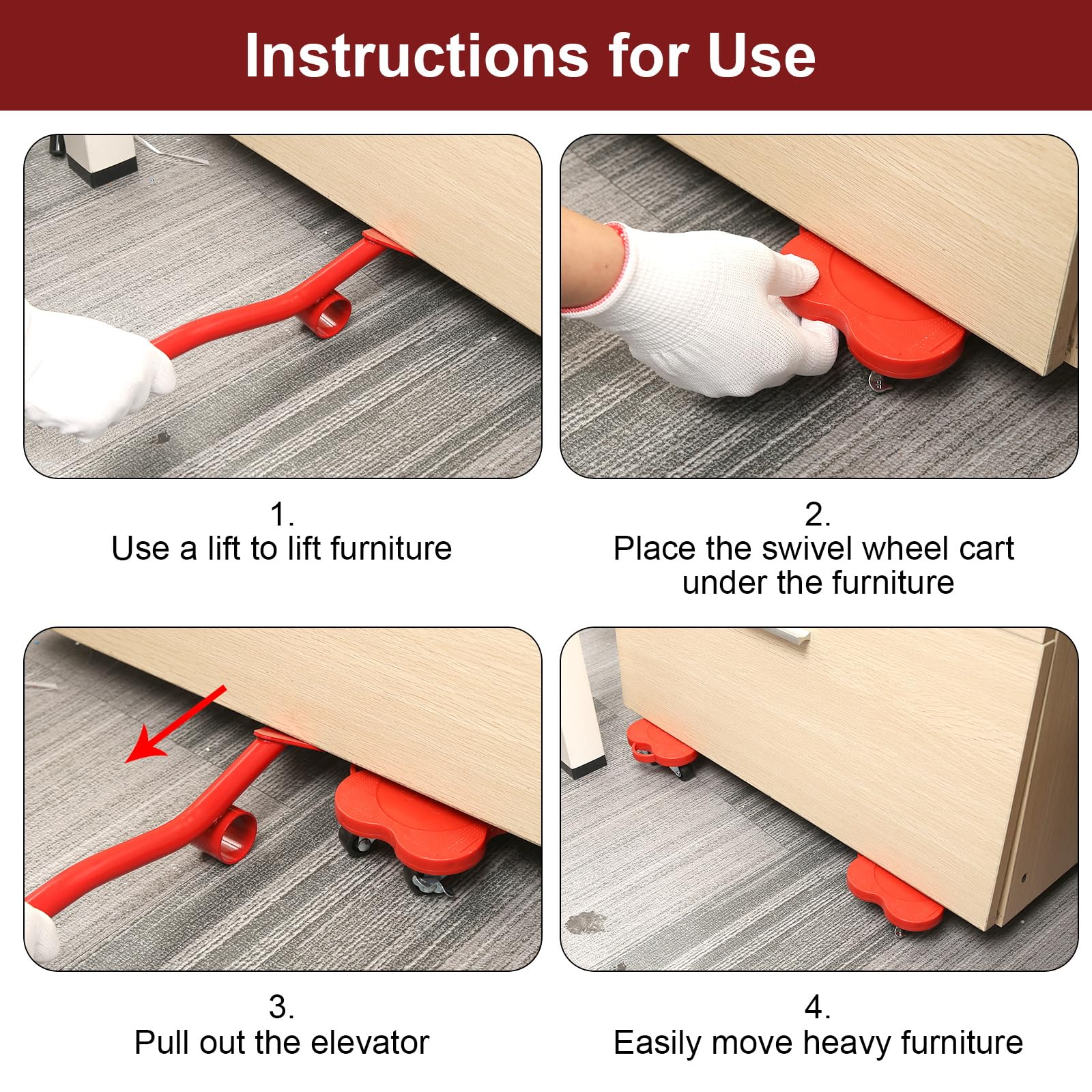 Instructions for Use

1.
Use a lift to lift furniture

2.
Place the swivel wheel cart under the furniture

3.
Pull out the elevator

4.
Easily move heavy furniture