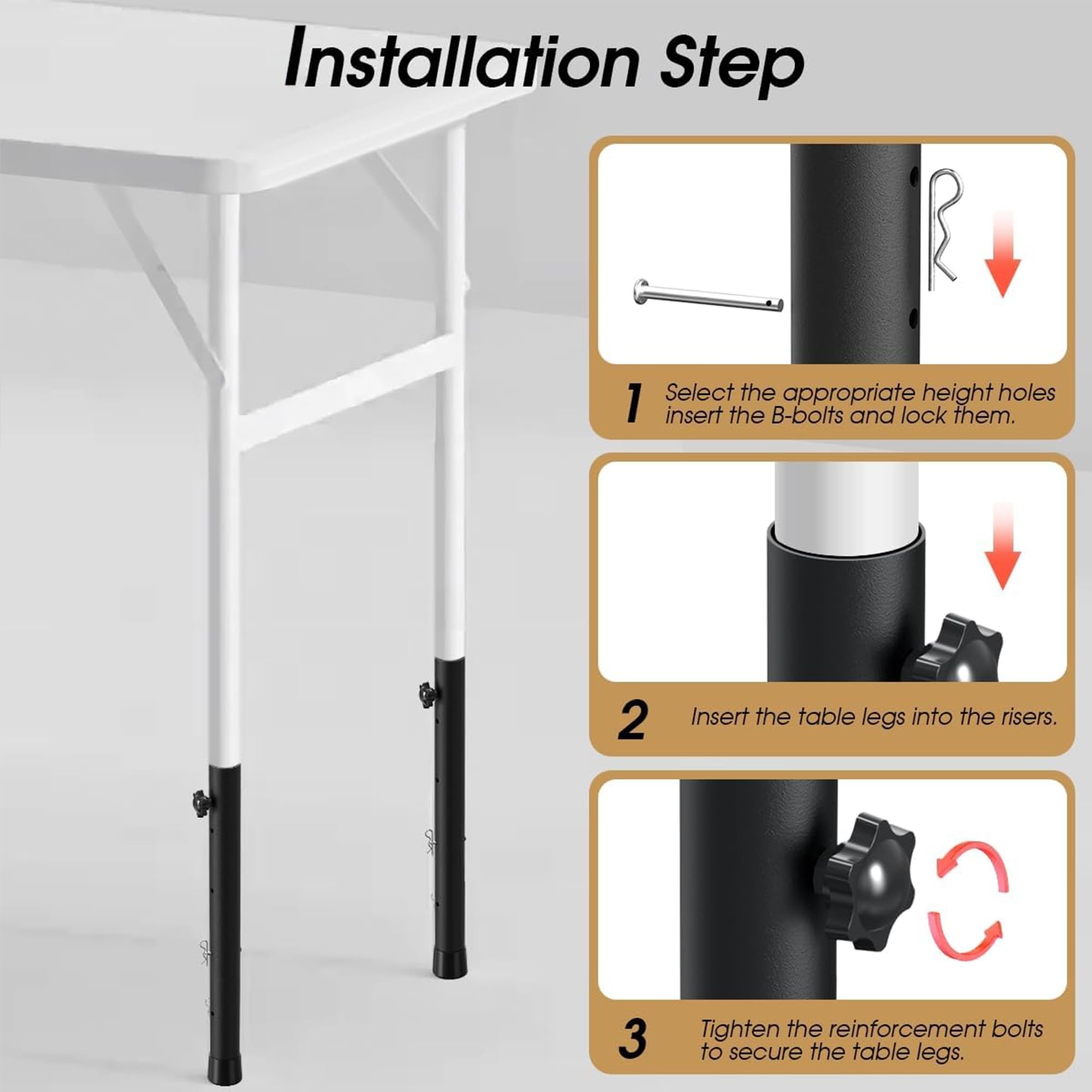 Installation Step

1 Select the appropriate height holes insert the B-bolts and lock them.

2 Insert the table legs into the risers.

3 Tighten the reinforcement bolts to secure the table legs.