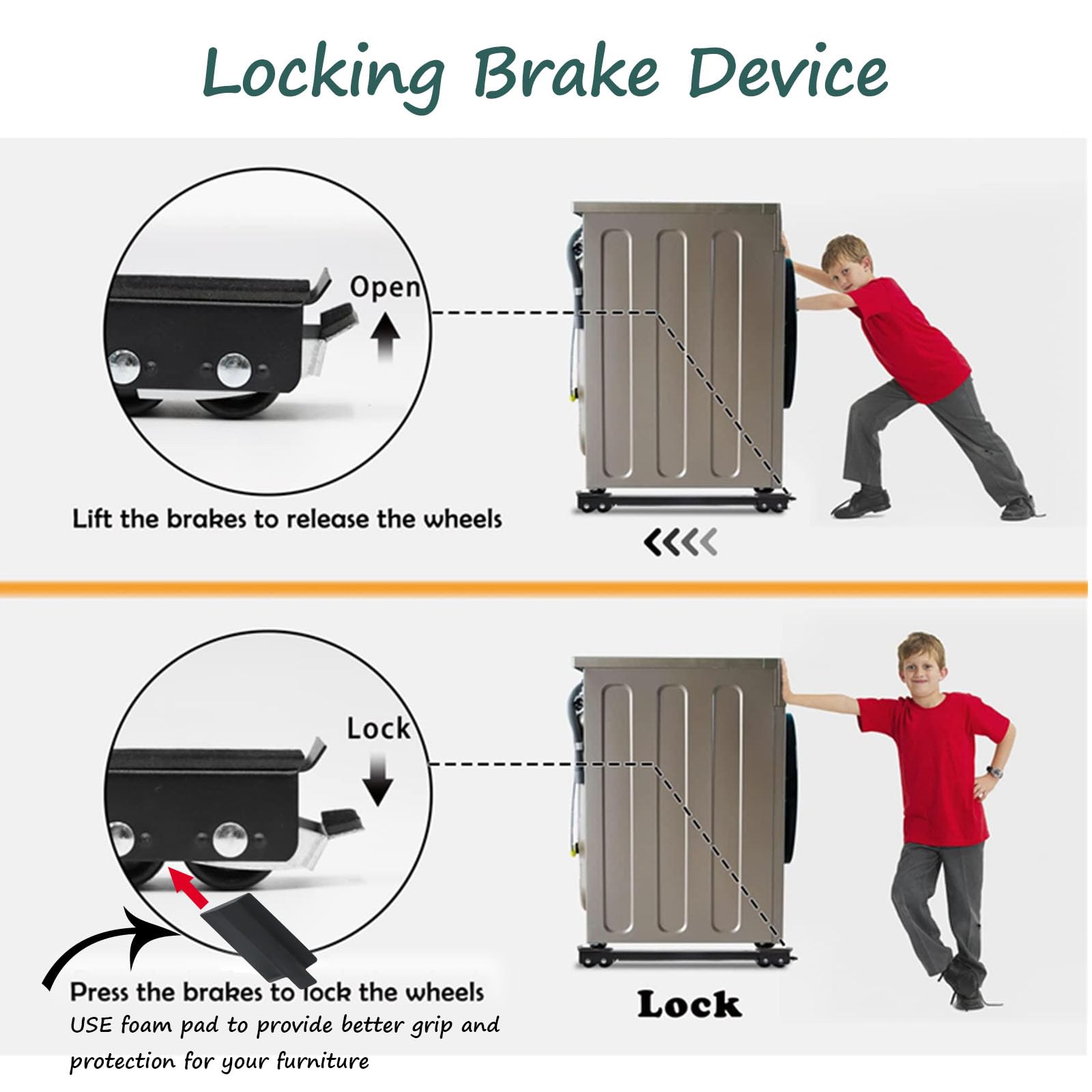 Locking Brake Device

Open

Lift the brakes to release the wheels

Lock

Press the brakes to lock the wheels
USE foam pad to provide better grip and protection for your furniture

Lock