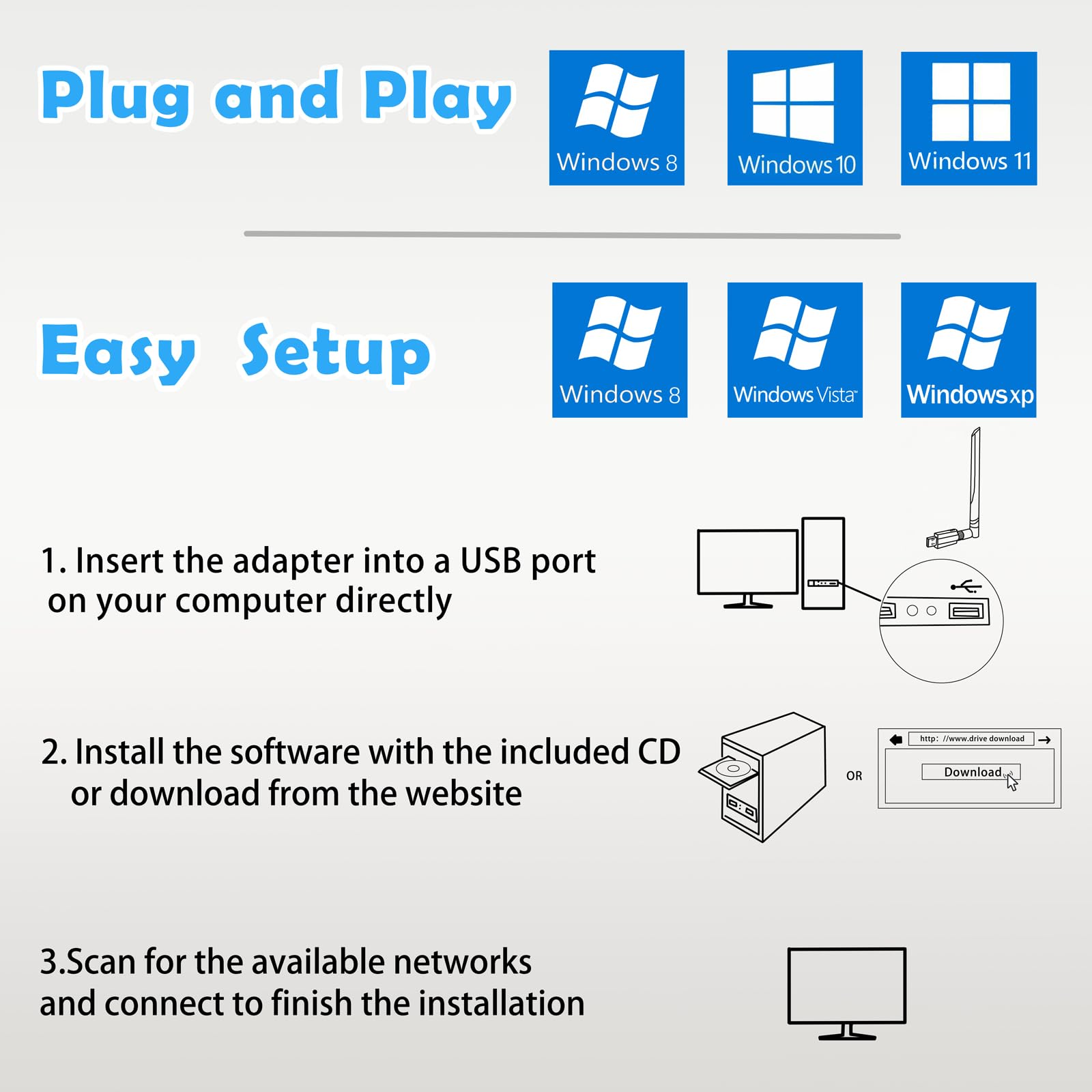 Plug and Play

Windows 8

Windows 10

Windows 11

Easy Setup

Windows 8

Windows Vista

Windows xp

1. Insert the adapter into a USB port on your computer directly

2. Install the software with the included CD or download from the website

OR

http: //www.drive download

Download

3.Scan for the available networks and connect to finish the installation