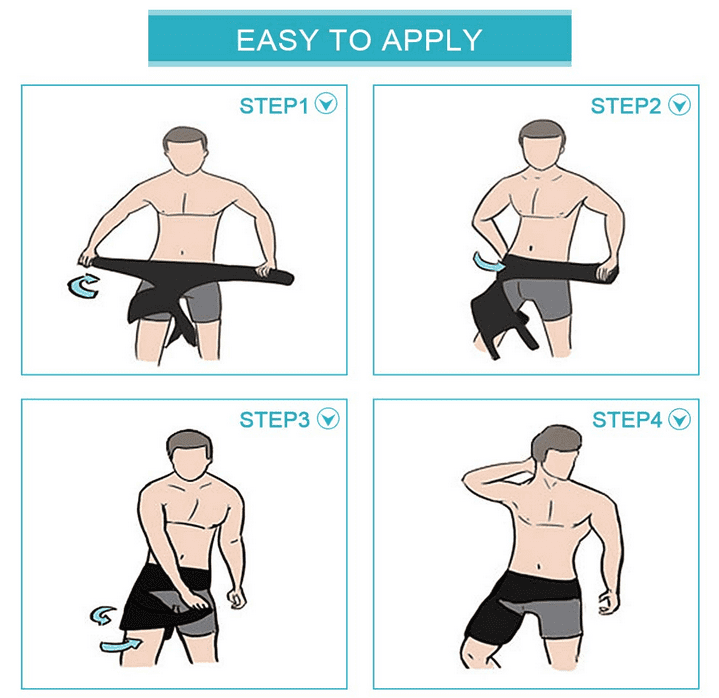 EASY TO APPLY

STEP1

STEP2

STEP3

STEP4