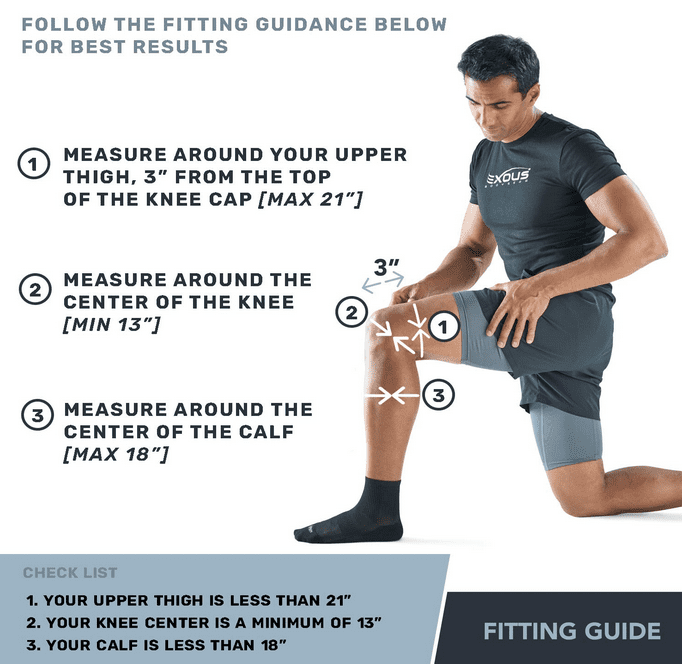 FOLLOW THE FITTING GUIDANCE BELOW FOR BEST RESULTS

1 MEASURE AROUND YOUR UPPER THIGH, 3" FROM THE TOP OF THE KNEE CAP [MAX 21"]

2 MEASURE AROUND THE CENTER OF THE KNEE [MIN 13"]

3 MEASURE AROUND THE CENTER OF THE CALF [MAX 18"]

EXOUS

3"

2

1

3

CHECK LIST

1. YOUR UPPER THIGH IS LESS THAN 21"
2. YOUR KNEE CENTER IS A MINIMUM OF 13"
3. YOUR CALF IS LESS THAN 18"

FITTING GUIDE