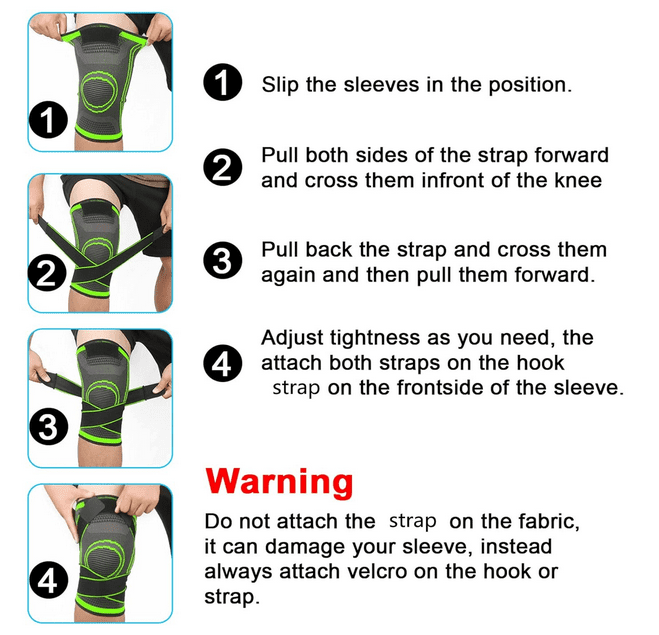 1

2

3

4

1 Slip the sleeves in the position.

2 Pull both sides of the strap forward and cross them infront of the knee

3 Pull back the strap and cross them again and then pull them forward.

4 Adjust tightness as you need, the attach both straps on the hook strap on the frontside of the sleeve.

Warning

Do not attach the strap on the fabric, it can damage your sleeve, instead always attach velcro on the hook or strap.