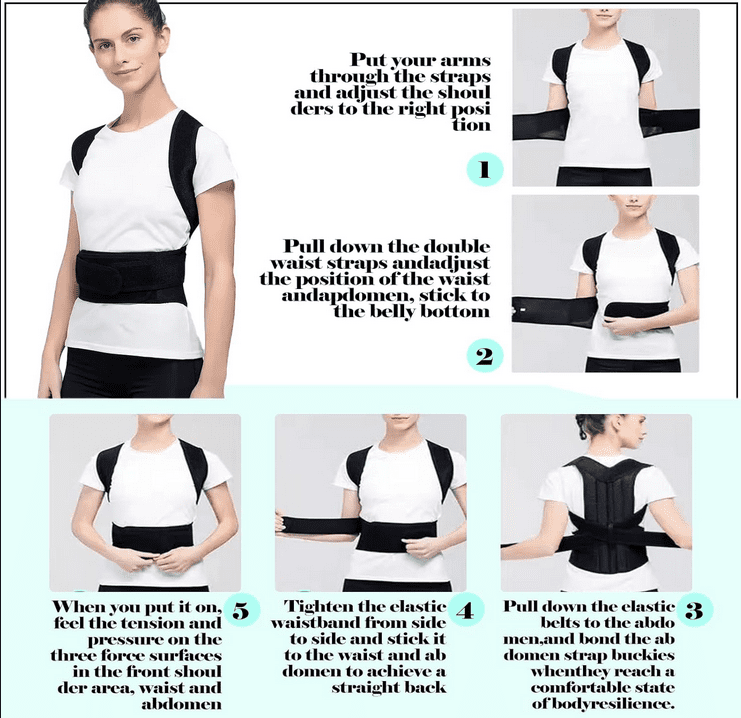 Put your arms through the straps and adjust the shoul ders to the right posi tion

1

Pull down the double waist straps andadjust the position of the waist andapdomen, stick to the belly bottom

2

When you put it on, feel the tension and pressure on the three force surfaces in the front shoul der area, waist and abdomen

5

Tighten the elastic waistband from side to side and stick it to the waist and ab domen to achieve a straight back

4

Pull down the elastic belts to the abdo men,and bond the ab domen strap buckies whenthey reach a comfortable state of bodyresilience.

3