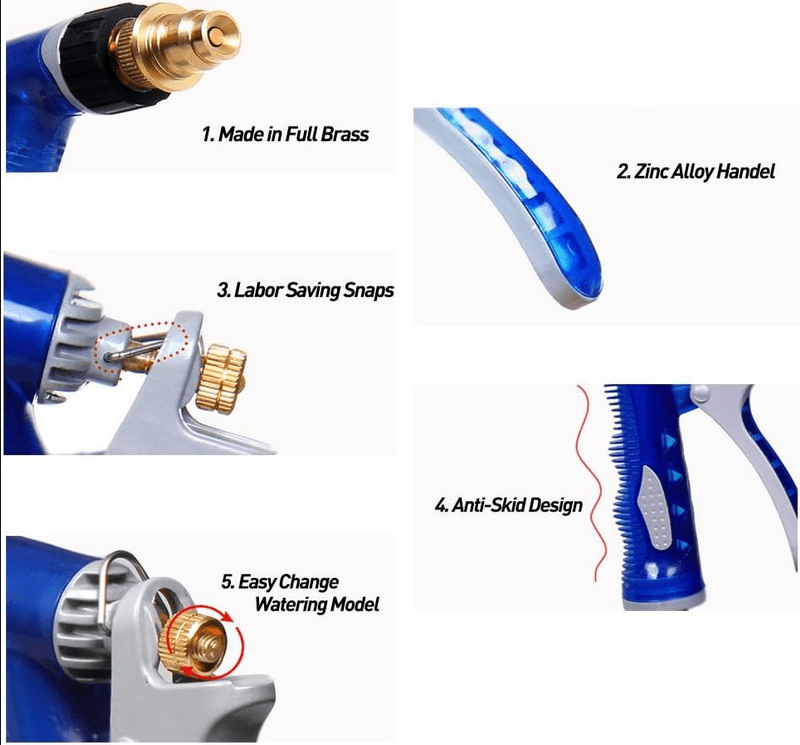 1. Made in Full Brass

2. Zinc Alloy Handel

3. Labor Saving Snaps

4. Anti-Skid Design

5. Easy Change Watering Model